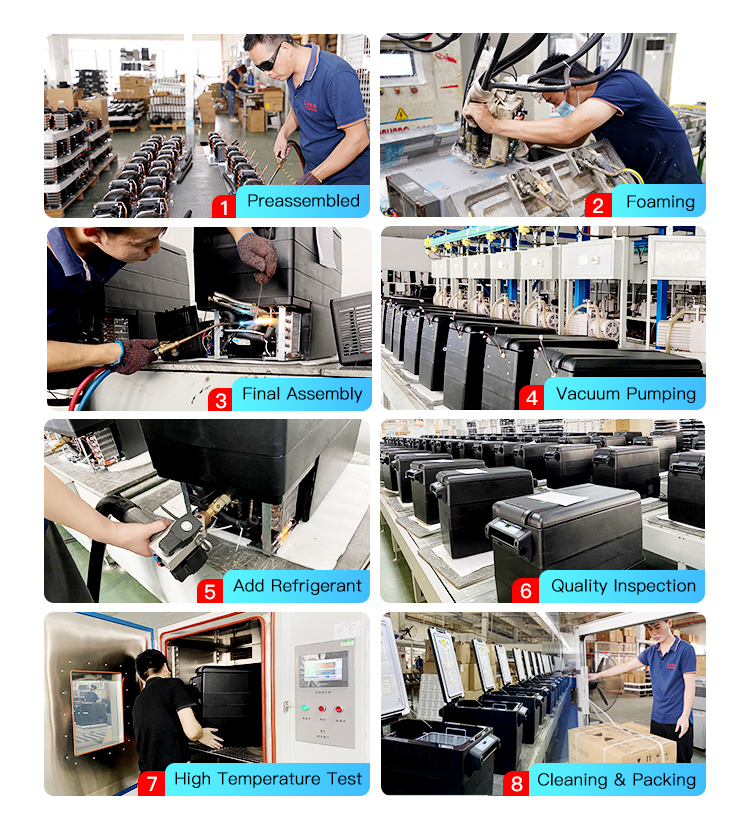 1 Preassembled

2 Foaming

3 Final Assembly

4 Vacuum Pumping

5 Add Refrigerant

6 Quality Inspection

7 High Temperature Test

8 Cleaning & Packing