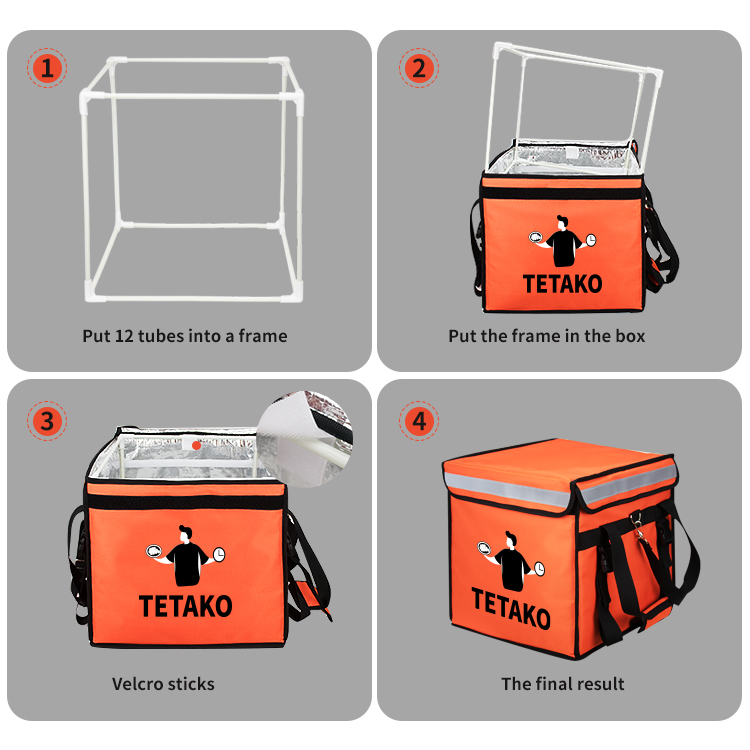 1

Put 12 tubes into a frame

2

TETAKO

Put the frame in the box

3

TETAKO

Velcro sticks

4

TETAKO

The final result