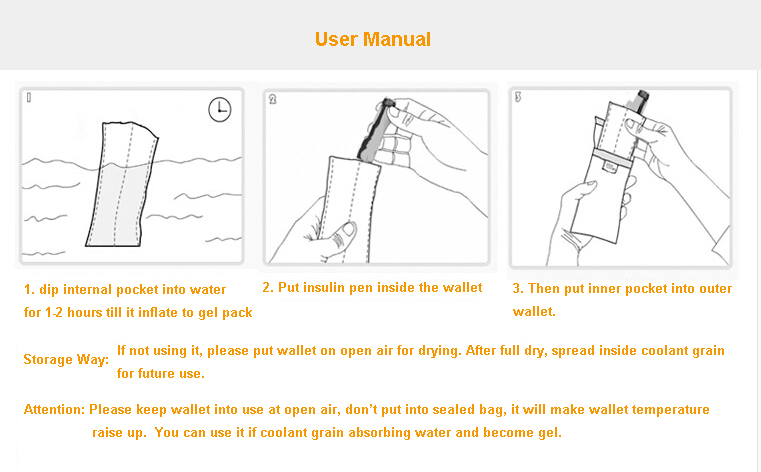 User Manual

1

2

3

1. dip internal pocket into water for 1-2 hours till it inflate to gel pack

2. Put insulin pen inside the wallet

3. Then put inner pocket into outer wallet.

Storage Way: If not using it, please put wallet on open air for drying. After full dry, spread inside coolant grain for future use.

Attention: Please keep wallet into use at open air, don't put into sealed bag, it will make wallet temperature raise up. You can use it if coolant grain absorbing water and become gel.